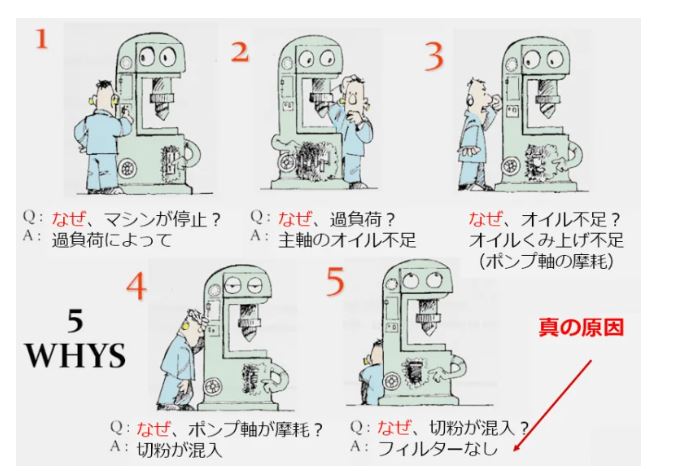 1

Q: なぜ、マシンが停止？
A: 過負荷によって

2

Q: なぜ、過負荷？
A: 主軸のオイル不足

3

なぜ、オイル不足？
オイルくみ上げ不足
（ポンプ軸の摩耗）

5 WHYS

4

Q: なぜ、ポンプ軸が摩耗？
A: 切粉が混入

5

真の原因

Q: なぜ、切粉が混入？
A: フィルターなし