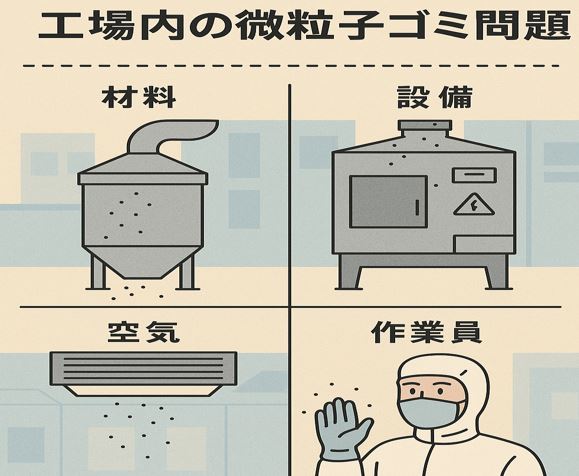 工場内の微粒子ゴミ問題

材料

設備

空気

作業員